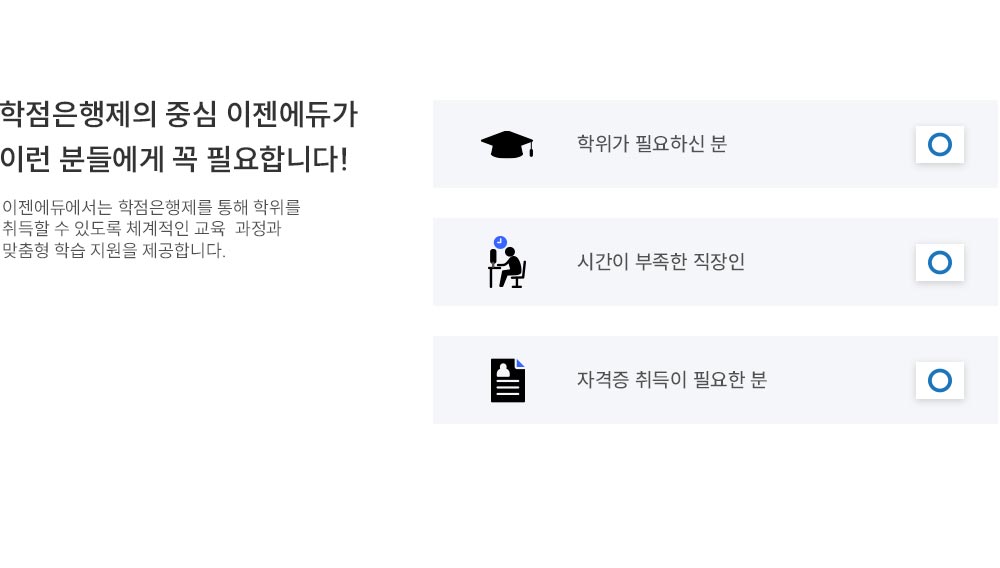 학점은행제의 중심 이젠에듀가
이런 분들에게 꼭 필요합니다!

이젠에듀에서는 학점은행제를 통해 학위를 취득할 수 있도록 체계적인 교육 과정과 맞춤형 학습 지원을 제공합니다.

학위가 필요하신 분

시간이 부족한 직장인

자격증 취득이 필요한 분